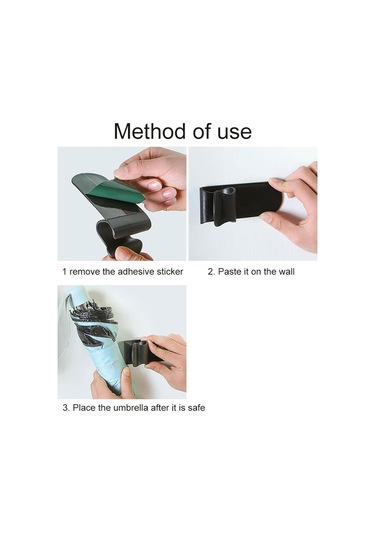 Method of use

1 remove the adhesive sticker

2. Paste it on the wall

3. Place the umbrella after it is safe