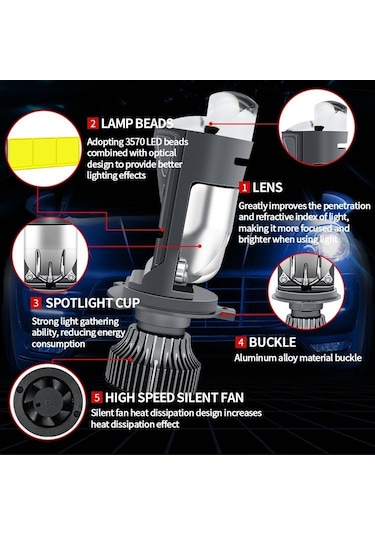 2 LAMP BEADS
Adopting 3570 LED beads combined with optical design to provide better lighting effects

1 LENS
Greatly improves the penetration and refractive index of light, making it more focused and brighter when using light

3 SPOTLIGHT CUP
Strong light gathering ability, reducing energy consumption

4 BUCKLE
Aluminum alloy material buckle

5 HIGH SPEED SILENT FAN
Silent fan heat dissipation design increases heat dissipation effect