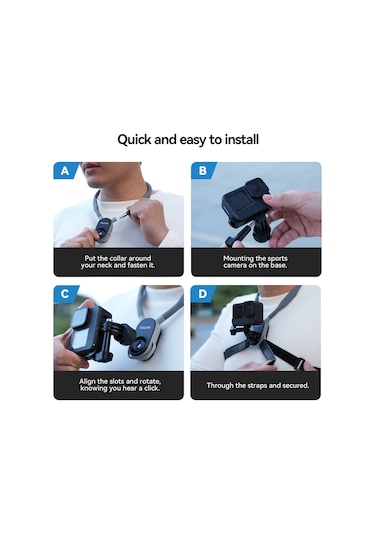 Quick and easy to install

A

Put the collar around your neck and fasten it.

B

Mounting the sports camera on the base.

C

Align the slots and rotate, knowing you hear a click.

D

Through the straps and secured.