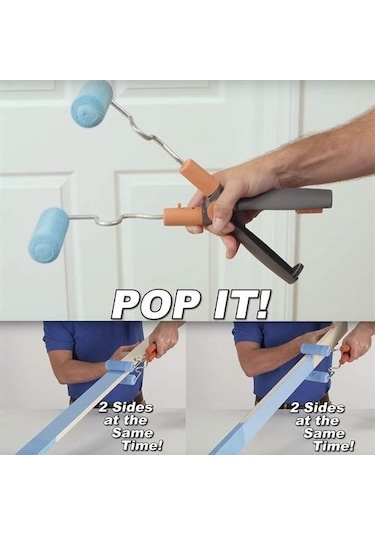 POP IT!

2 Sides at the Same Time!

2 Sides at the Same Time!