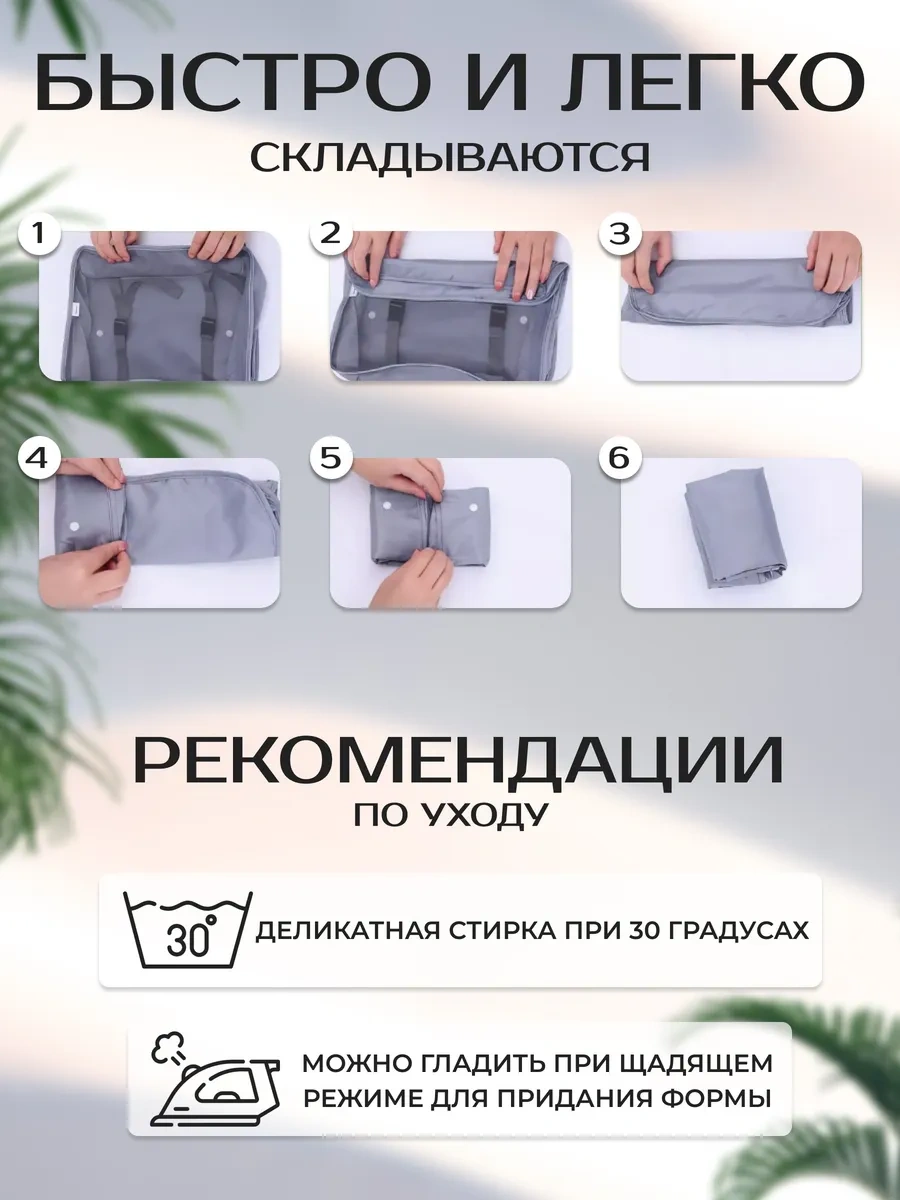 БЫСТРО И ЛЕГКО
СКЛАДЫВАЮТСЯ

1

2

3

4

5

6

РЕКОМЕНДАЦИИ
ПО УХОДУ

30°

ДЕЛИКАТНАЯ СТИРКА ПРИ 30 ГРАДУСАХ

МОЖНО ГЛАДИТЬ ПРИ ЩАДЯЩЕМ РЕЖИМЕ ДЛЯ ПРИДАНИЯ ФОРМЫ