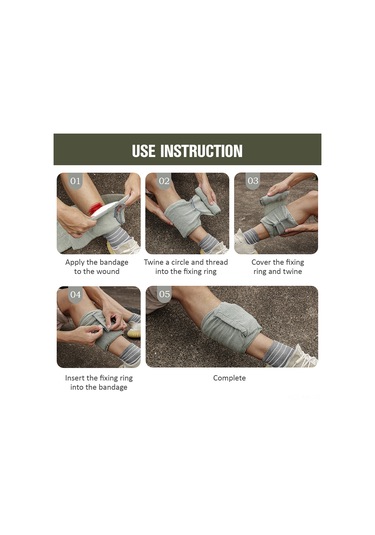 USE INSTRUCTION

01

Apply the bandage to the wound

02

Twine a circle and thread into the fixing ring

03

Cover the fixing ring and twine

04

Insert the fixing ring into the bandage

05

Complete