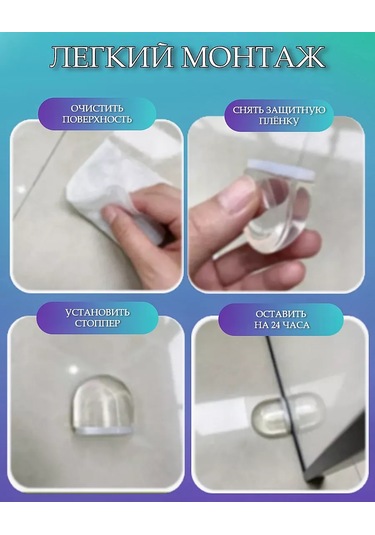 ЛЕГКИЙ МОНТАЖ

ОЧИСТИТЬ ПОВЕРХНОСТЬ

СНЯТЬ ЗАЩИТНУЮ ПЛЁНКУ

УСТАНОВИТЬ СТОППЕР

ОСТАВИТЬ НА 24 ЧАСА