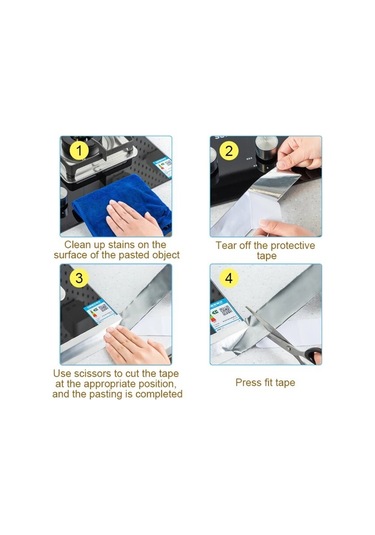 1

Clean up stains on the surface of the pasted object

2

Tear off the protective tape

3

Use scissors to cut the tape at the appropriate position, and the pasting is completed

4

Press fit tape