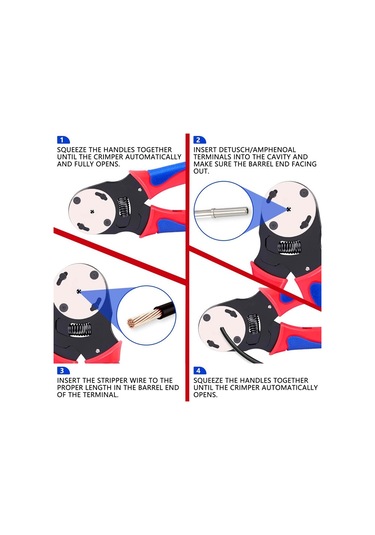 1
SQUEEZE THE HANDLES TOGETHER UNTIL THE CRIMPER AUTOMATICALLY AND FULLY OPENS.

2
INSERT DETUSCH/AMPHENOAL TERMINALS INTO THE CAVITY AND MAKE SURE THE BARREL END FACING OUT.

3
INSERT THE STRIPPER WIRE TO THE PROPER LENGTH IN THE BARREL END OF THE TERMINAL.

4
SQUEEZE THE HANDLES TOGETHER UNTIL THE CRIMPER AUTOMATICALLY OPENS.