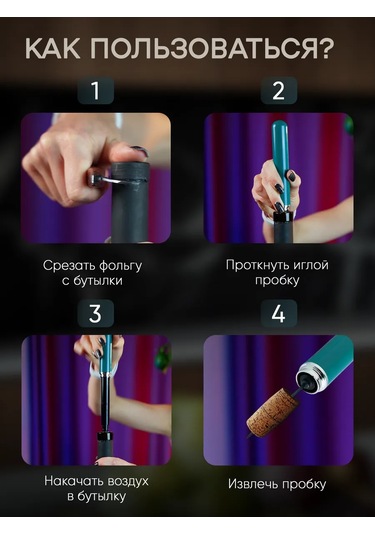 КАК ПОЛЬЗОВАТЬСЯ?

1

Срезать фольгу с бутылки

2

Проткнуть иглой пробку

3

Накачать воздух в бутылку

4

Извлечь пробку