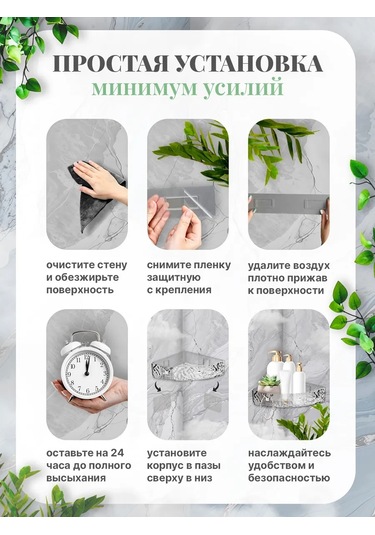 ПРОСТАЯ УСТАНОВКА
минимум усилий

очистите стену и обезжирьте поверхность

снимите пленку защитную с крепления

удалите воздух плотно прижав к поверхности

оставьте на 24 часа до полного высыхания

установите корпус в пазы сверху в низ

наслаждайтесь удобством и безопасностью