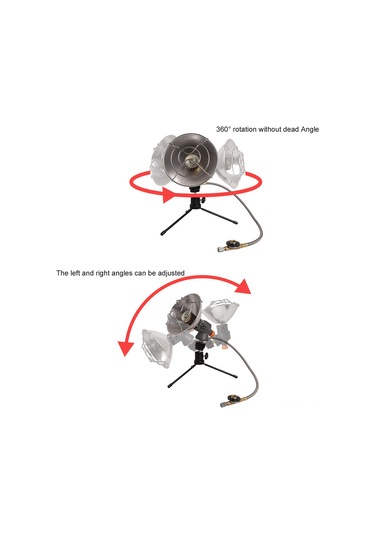 360° rotation without dead Angle

The left and right angles can be adjusted