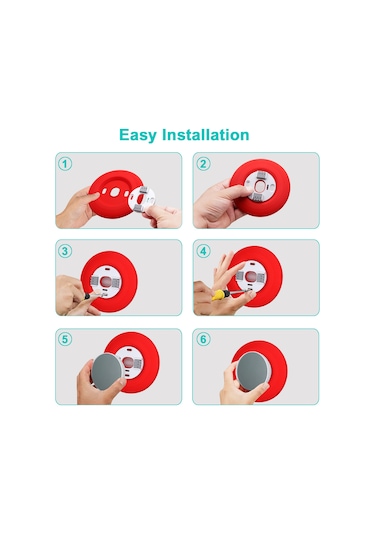 Easy Installation

1

2

3

4

5

6