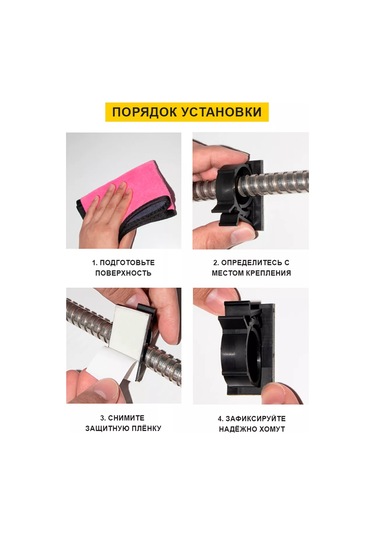 ПОРЯДОК УСТАНОВКИ

1. ПОДГОТОВЬТЕ ПОВЕРХНОСТЬ

2. ОПРЕДЕЛИТЕСЬ С МЕСТОМ КРЕПЛЕНИЯ

3. СНИМИТЕ ЗАЩИТНУЮ ПЛЁНКУ

4. ЗАФИКСИРУЙТЕ НАДЁЖНО ХОМУТ