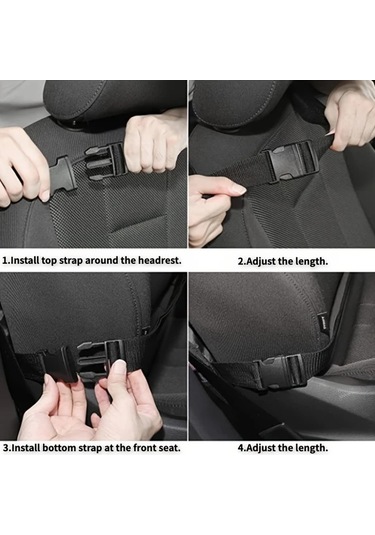 1.Install top strap around the headrest.

2.Adjust the length.

3.Install bottom strap at the front seat.

4.Adjust the length.