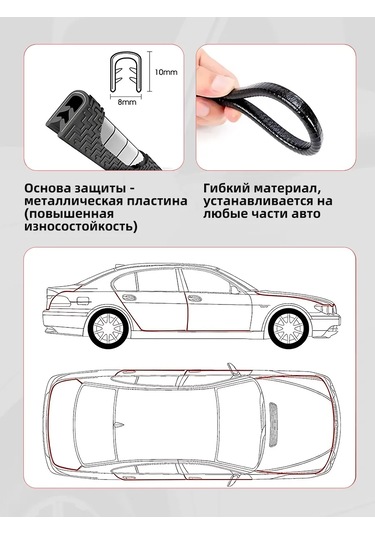 10mm

8mm

Основа защиты - металлическая пластина (повышенная износостойкость)

Гибкий материал, устанавливается на любые части авто