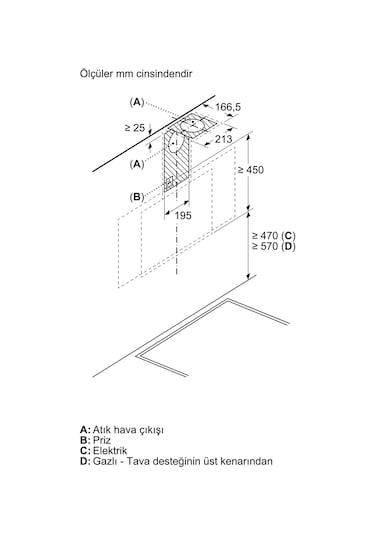 Ölçüler mm cinsindendir

(A)

166,5

≥ 25

213

(A)

≥ 450

(B)

195

≥ 470 (C)
≥ 570 (D)

A: Atık hava çıkışı
B: Priz
C: Elektrik
D: Gazlı - Tava desteğinin üst kenarından