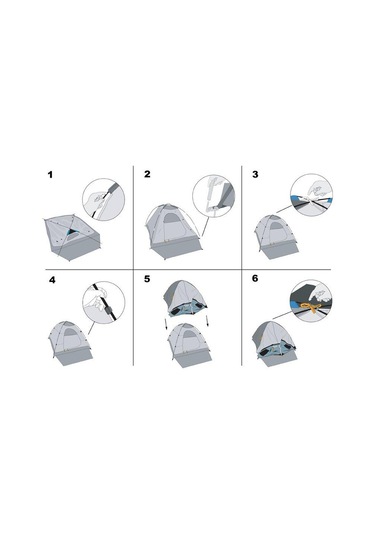 1

2

3

4

5

6