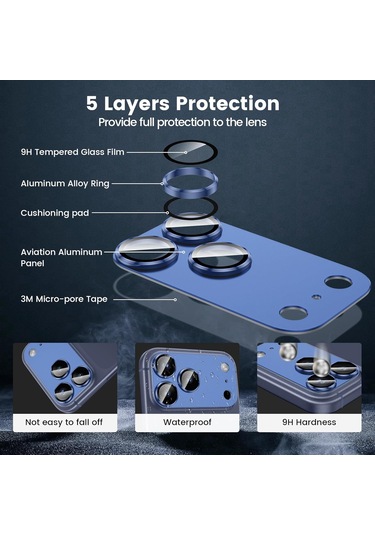 5 Layers Protection
Provide full protection to the lens

9H Tempered Glass Film

Aluminum Alloy Ring

Cushioning pad

Aviation Aluminum Panel

3M Micro-pore Tape

Not easy to fall off

Waterproof

9H Hardness