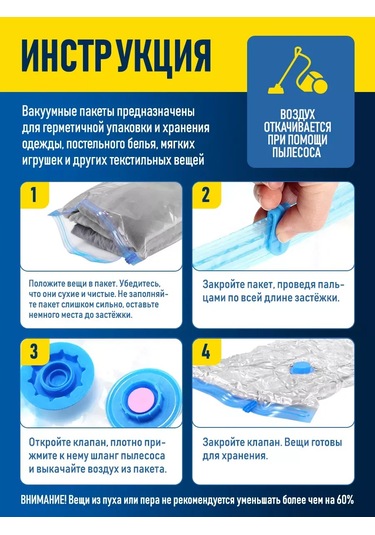 ИНСТРУКЦИЯ

ВОЗДУХ ОТКАЧИВАЕТСЯ ПРИ ПОМОЩИ ПЫЛЕСОСА

Вакуумные пакеты предназначены для герметичной упаковки и хранения одежды, постельного белья, мягких игрушек и других текстильных вещей

1

Положите вещи в пакет. Убедитесь, что они сухие и чистые. Не заполняйте пакет слишком сильно, оставьте немного места до застёжки.

2

Закройте пакет, проведя пальцами по всей длине застёжки.

3

Откройте клапан, плотно прижмите к нему шланг пылесоса и выкачайте воздух из пакета.

4

Закройте клапан. Вещи готовы для хранения.

ВНИМАНИЕ! Вещи из пуха или пера не рекомендуется уменьшать более чем на 60%