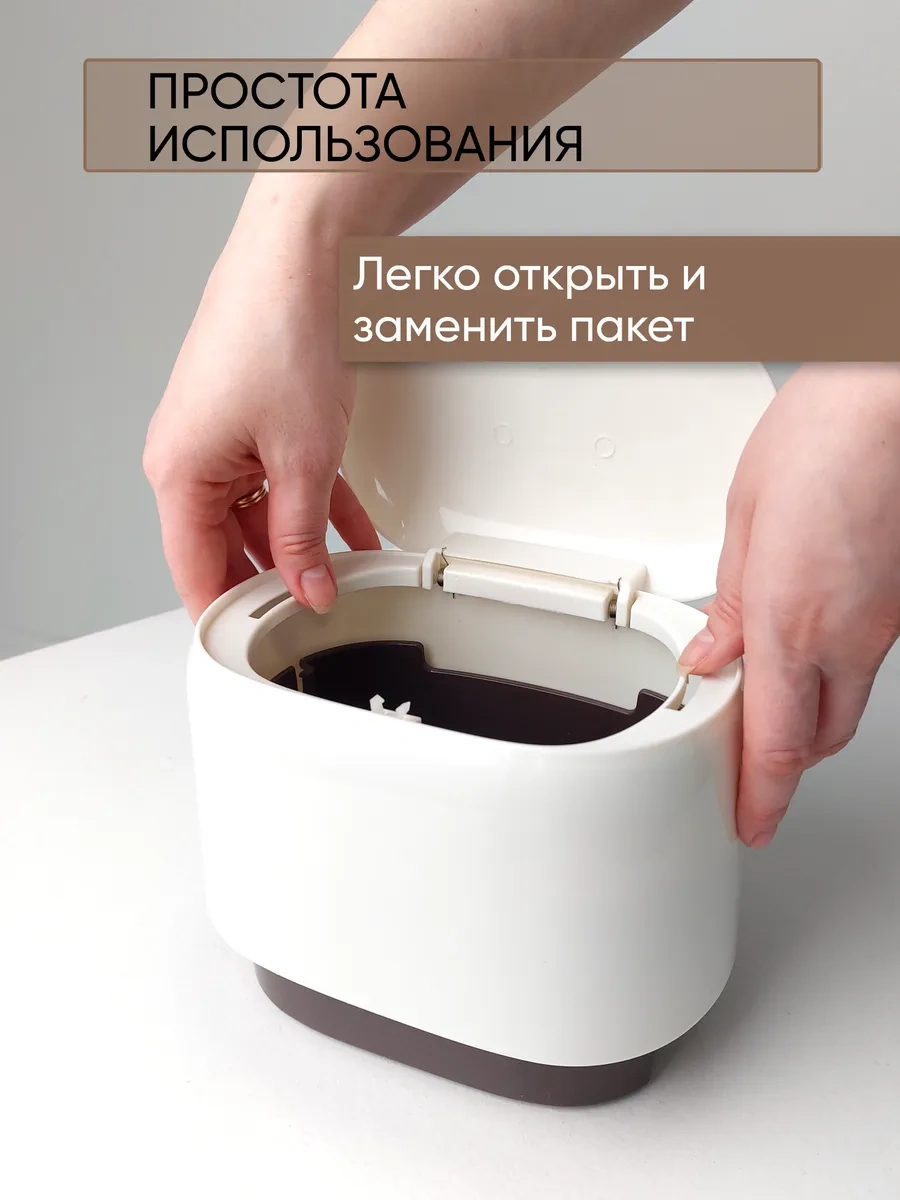 ПРОСТОТА ИСПОЛЬЗОВАНИЯ

Легко открыть и заменить пакет