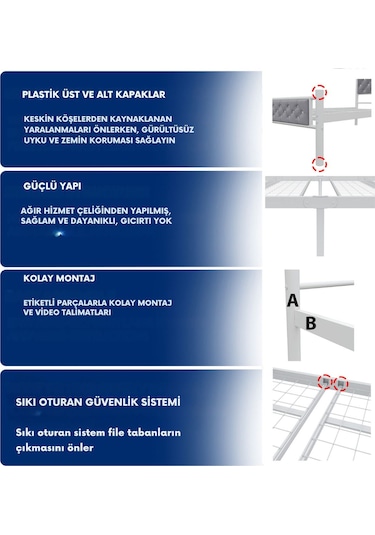 PLASTİK ÜST VE ALT KAPAKLAR

KESKİN KÖŞELERDEN KAYNAKLANAN YARALANMALARI ÖNLERKEN, GÜRÜLTÜSÜZ UYKU VE ZEMİN KORUMASI SAĞLAYIN

GÜÇLÜ YAPI

AĞIR HİZMET ÇELİĞİNDEN YAPILMIŞ, SAĞLAM VE DAYANIKLI, GICIRTI YOK

KOLAY MONTAJ

ETİKETLİ PARÇALARLA KOLAY MONTAJ VE VİDEO TALİMATLARI

A

B

SIKI OTURAN GÜVENLİK SİSTEMİ

Sıkı oturan sistem file tabanların çıkmasını önler