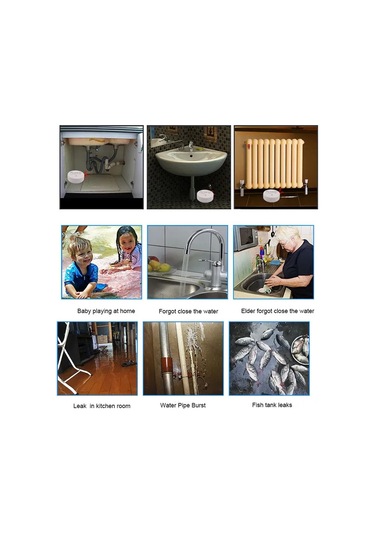 Baby playing at home

Forgot close the water

Elder forgot close the water

Leak in kitchen room

Water Pipe Burst

Fish tank leaks