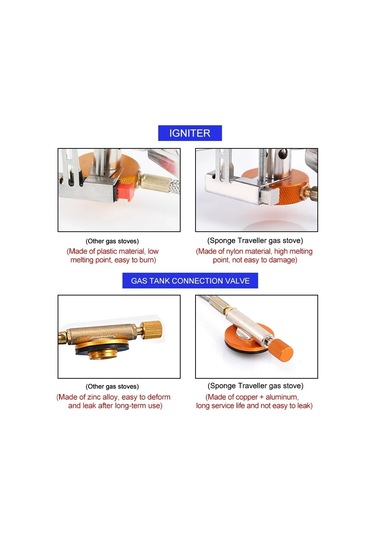 IGNITER

(Other gas stoves)
(Made of plastic material, low melting point, easy to burn)

(Sponge Traveller gas stove)
(Made of nylon material, high melting point, not easy to damage)

GAS TANK CONNECTION VALVE

(Other gas stoves)
(Made of zinc alloy, easy to deform and leak after long-term use)

(Sponge Traveller gas stove)
(Made of copper + aluminum, long service life and not easy to leak)