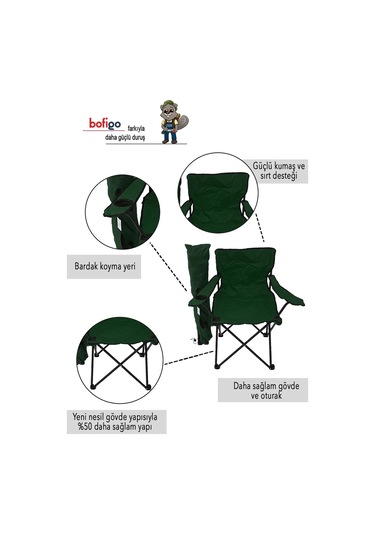 bofigo farkıyla daha güçlü duruş

Güçlü kumaş ve sırt desteği

Bardak koyma yeri

Daha sağlam gövde ve oturak

Yeni nesil gövde yapısıyla %50 daha sağlam yapı