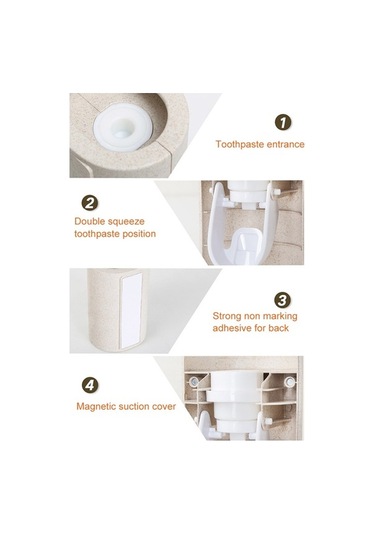 1
Toothpaste entrance

2
Double squeeze toothpaste position

3
Strong non marking adhesive for back

4
Magnetic suction cover