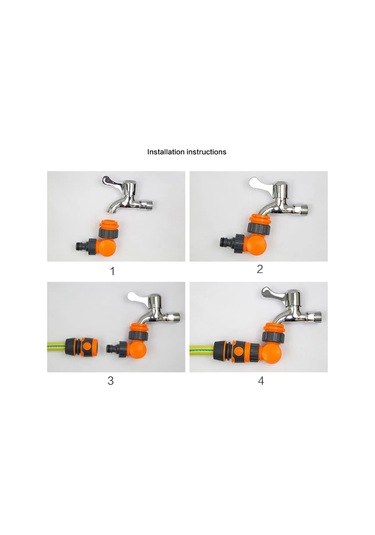 Installation instructions

1

2

3

4