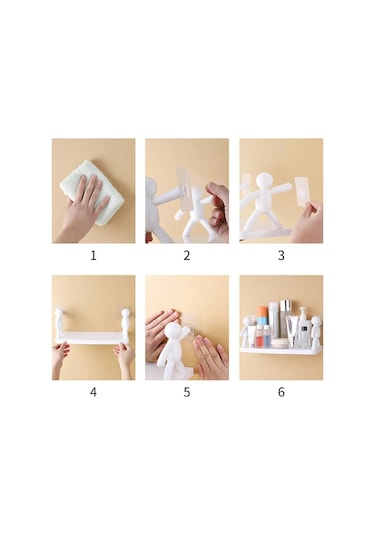 1

2

3

4

5

6