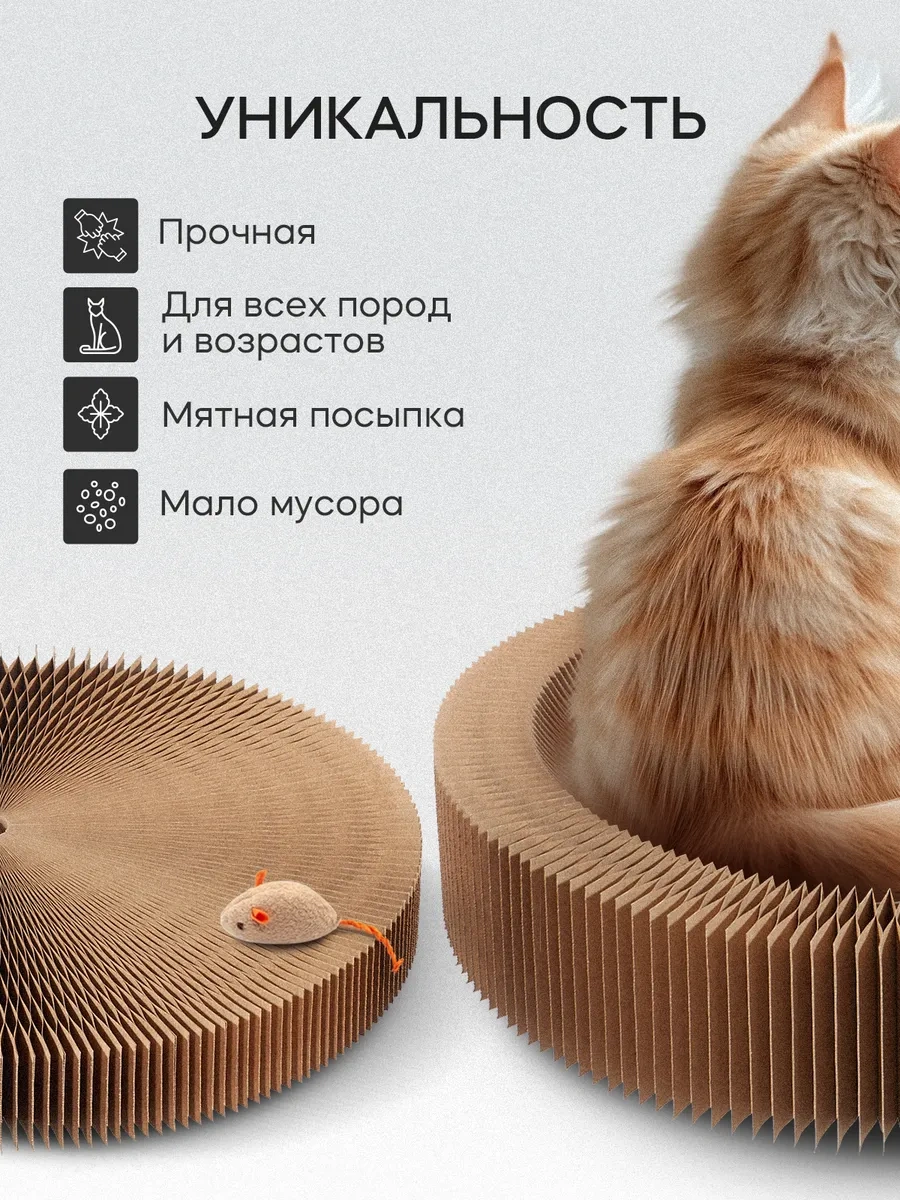 УНИКАЛЬНОСТЬ

Прочная

Для всех пород и возрастов

Мятная посыпка

Мало мусора