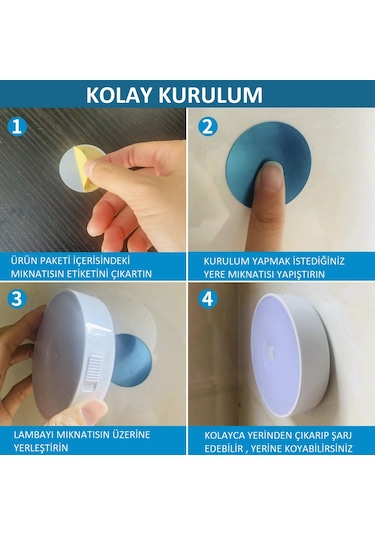 KOLAY KURULUM

1

ÜRÜN PAKETİ İÇERİSİNDEKİ MIKNATISIN ETİKETİNİ ÇIKARTIN

2

KURULUM YAPMAK İSTEDİĞİNİZ YERE MIKNATISI YAPIŞTIRIN

3

LAMBAYI MIKNATISIN ÜZERİNE YERLEŞTİRİN

4

KOLAYCA YERİNDEN ÇIKARIP ŞARJ EDEBİLİR , YERİNE KOYABİLİRSİNİZ