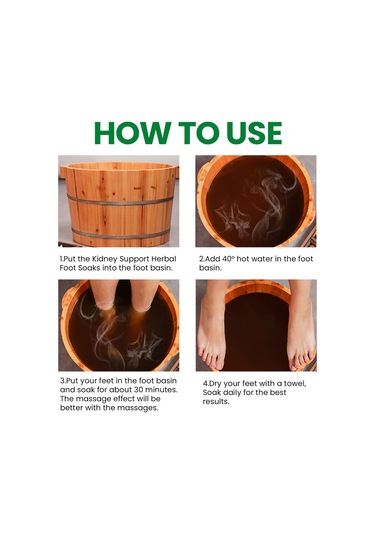 HOW TO USE

1.Put the Kidney Support Herbal Foot Soaks into the foot basin.

2.Add 40° hot water in the foot basin.

3.Put your feet in the foot basin and soak for about 30 minutes. The massage effect will be better with the massages.

4.Dry your feet with a towel, Soak daily for the best results.