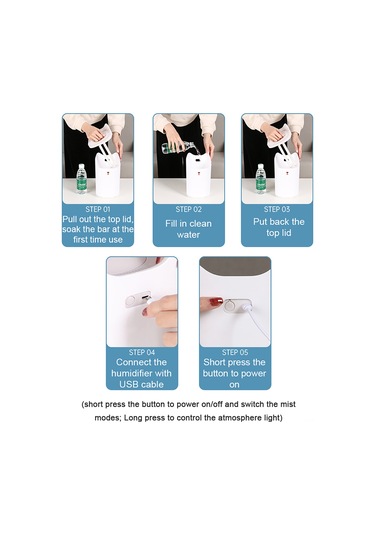 STEP 01
Pull out the top lid, soak the bar at the first time use

STEP 02
Fill in clean water

STEP 03
Put back the top lid

STEP 04
Connect the humidifier with USB cable

STEP 05
Short press the button to power on

(short press the button to power on/off and switch the mist modes; Long press to control the atmosphere light)