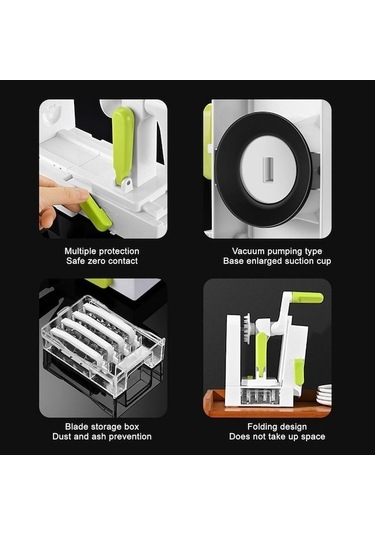 Multiple protection
Safe zero contact

Vacuum pumping type
Base enlarged suction cup

Blade storage box
Dust and ash prevention

Folding design
Does not take up space