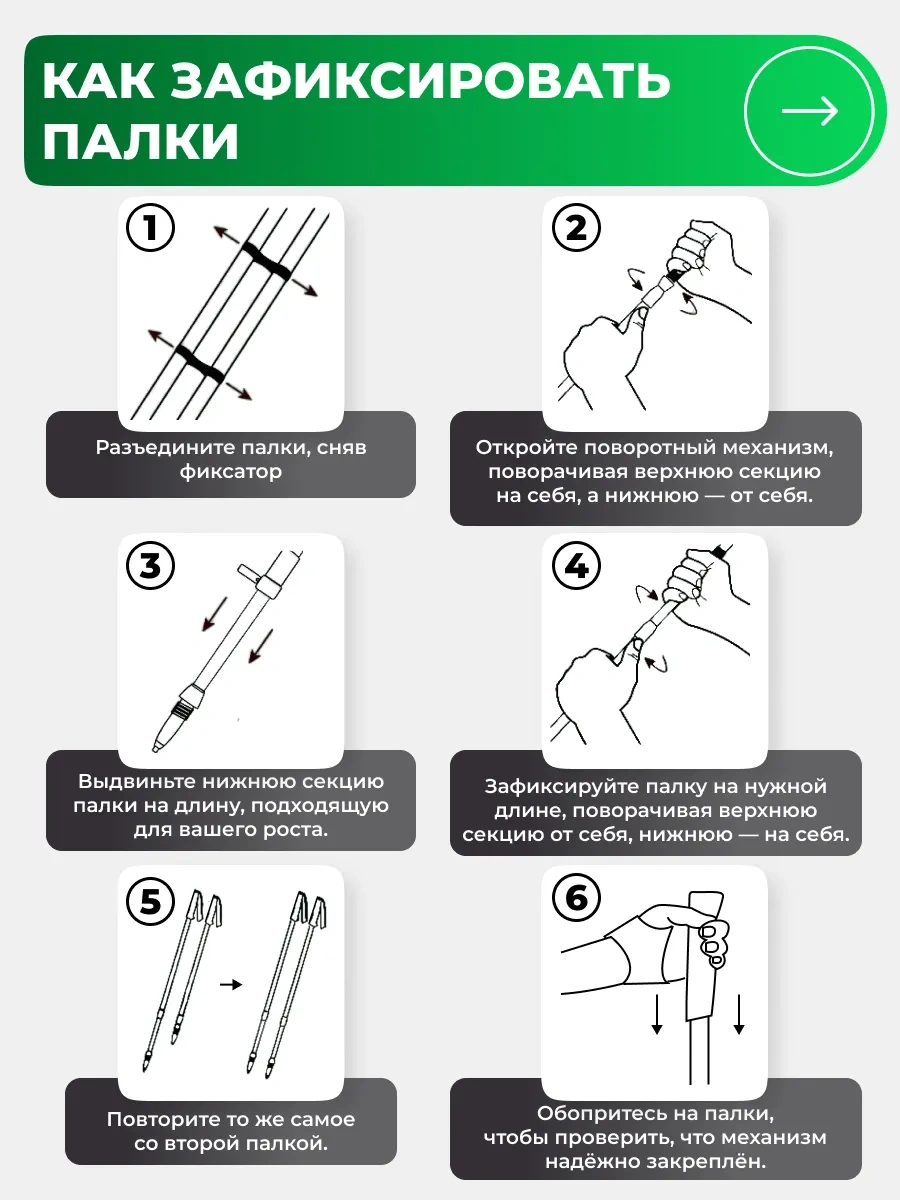 КАК ЗАФИКСИРОВАТЬ ПАЛКИ

1

Разъедините палки, сняв фиксатор

2

Откройте поворотный механизм, поворачивая верхнюю секцию на себя, а нижнюю — от себя.

3

Выдвиньте нижнюю секцию палки на длину, подходящую для вашего роста.

4

Зафиксируйте палку на нужной длине, поворачивая верхнюю секцию от себя, нижнюю — на себя.

5

Повторите то же самое со второй палкой.

6

Обопритесь на палки, чтобы проверить, что механизм надёжно закреплён.