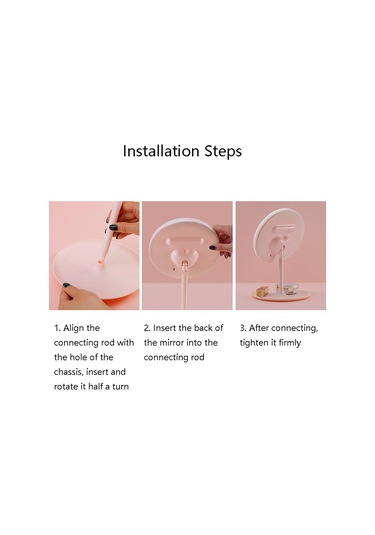 Installation Steps

1. Align the connecting rod with the hole of the chassis, insert and rotate it half a turn

2. Insert the back of the mirror into the connecting rod

3. After connecting, tighten it firmly