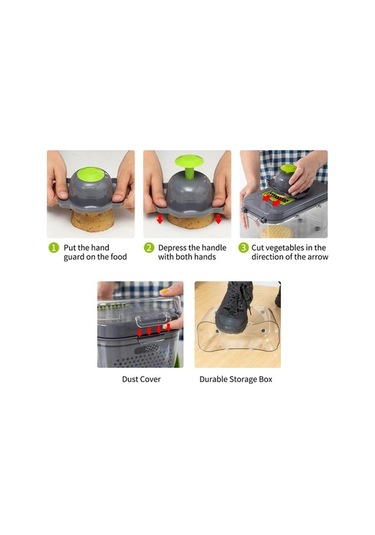 1 Put the hand guard on the food

2 Depress the handle with both hands

3 Cut vegetables in the direction of the arrow

Dust Cover

Durable Storage Box