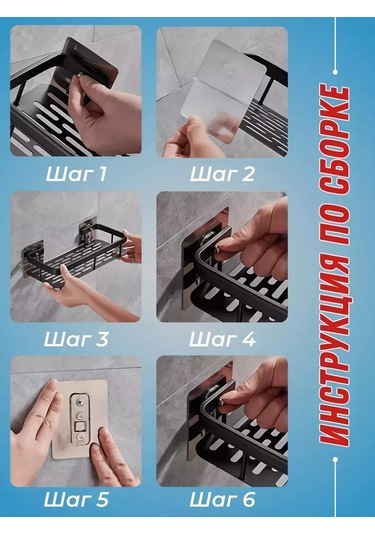 Шаг 1
Шаг 2
Шаг 3
Шаг 4
Шаг 5
Шаг 6

ИНСТРУКЦИЯ ПО СБОРКЕ