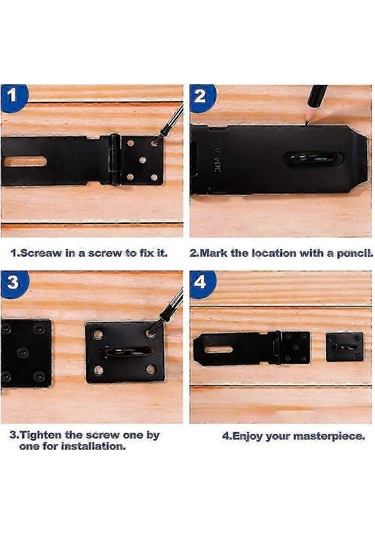 1

2

304

1.Screaw in a screw to fix it.

2.Mark the location with a pencil.

3

4

3.Tighten the screw one by one for installation.

4.Enjoy your masterpiece.