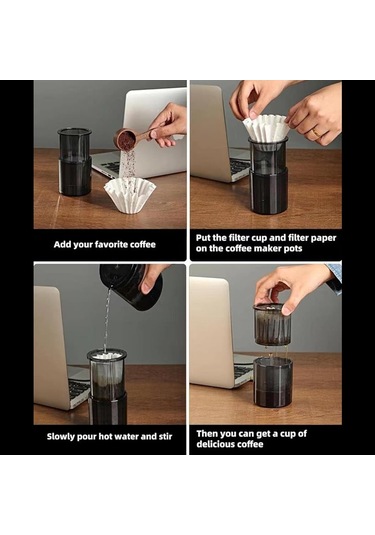 Add your favorite coffee

Put the filter cup and filter paper on the coffee maker pots

Slowly pour hot water and stir

Then you can get a cup of delicious coffee