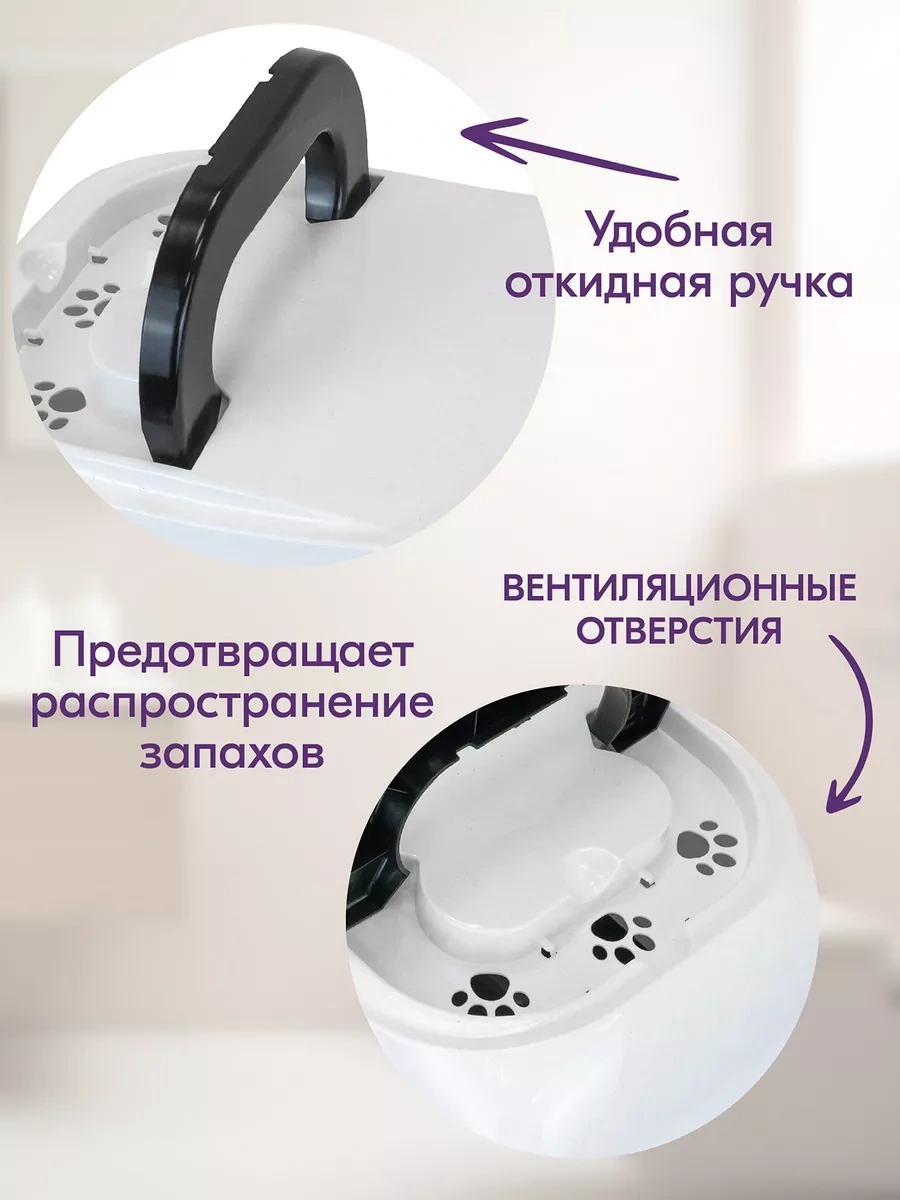 Удобная откидная ручка

ВЕНТИЛЯЦИОННЫЕ ОТВЕРСТИЯ

Предотвращает распространение запахов