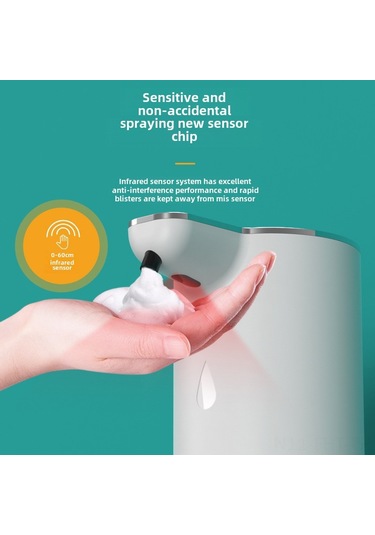 Sensitive and non-accidental spraying new sensor chip

Infrared sensor system has excellent anti-interference performance and rapid blisters are kept away from mis sensor

0-60cm
infrared
sensor