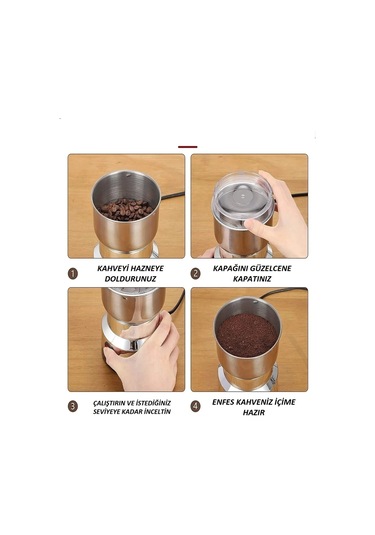 1 KAHVEYİ HAZNEYE DOLDURUNUZ

2 KAPAĞINI GÜZELCENE KAPATINIZ

3 ÇALIŞTIRIN VE İSTEDİĞİNİZ SEVİYEYE KADAR İNCELTİN

4 ENFES KAHVENİZ İÇİME HAZIR