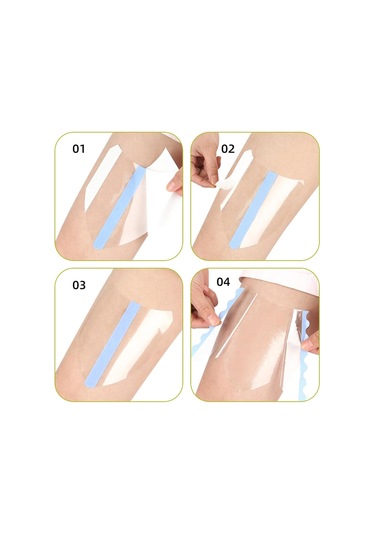 01

02

03

04