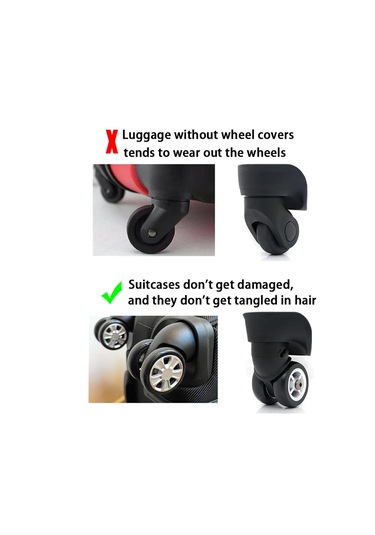 X Luggage without wheel covers tends to wear out the wheels

✓ Suitcases don't get damaged, and they don't get tangled in hair