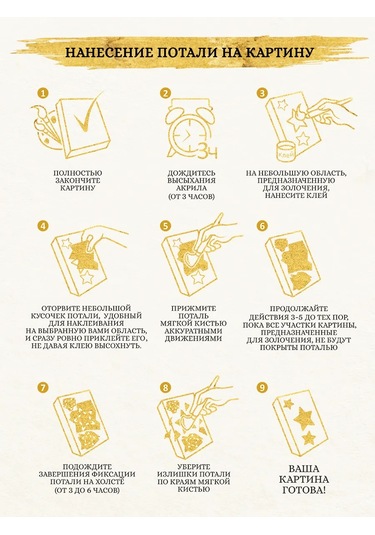 НАНЕСЕНИЕ ПОТАЛИ НА КАРТИНУ

1

ПОЛНОСТЬЮ ЗАКОНЧИТЕ КАРТИНУ

2

3ч

ДОЖДИТЕСЬ ВЫСЫХАНИЯ АКРИЛА (ОТ 3 ЧАСОВ)

3

Клей

НА НЕБОЛЬШУЮ ОБЛАСТЬ, ПРЕДНАЗНАЧЕННУЮ ДЛЯ ЗОЛОЧЕНИЯ, НАНЕСИТЕ КЛЕЙ

4

ОТОРВИТЕ НЕБОЛЬШОЙ КУСОЧЕК ПОТАЛИ, УДОБНЫЙ ДЛЯ НАКЛЕИВАНИЯ НА ВЫБРАННУЮ ВАМИ ОБЛАСТЬ, И СРАЗУ РОВНО ПРИКЛЕЙТЕ ЕГО, НЕ ДАВАЯ КЛЕЮ ВЫСОХНУТЬ.

5

ПРИЖМИТЕ ПОТАЛЬ МЯГКОЙ КИСТЬЮ АККУРАТНЫМИ ДВИЖЕНИЯМИ

6

ПРОДОЛЖАЙТЕ ДЕЙСТВИЯ 3-5 ДО ТЕХ ПОР, ПОКА ВСЕ УЧАСТКИ КАРТИНЫ, ПРЕДНАЗНАЧЕННЫЕ ДЛЯ ЗОЛОЧЕНИЯ, НЕ БУДУТ ПОКРЫТЫ ПОТАЛЬЮ

7

ПОДОЖДИТЕ ЗАВЕРШЕНИЯ ФИКСАЦИИ ПОТАЛИ НА ХОЛСТЕ (ОТ 3 ДО 6 ЧАСОВ)

8

УБЕРИТЕ ИЗЛИШКИ ПОТАЛИ ПО КРАЯМ МЯГКОЙ КИСТЬЮ

9

ВАША КАРТИНА ГОТОВА!