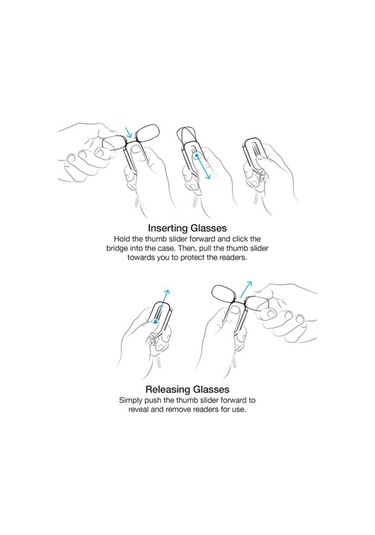 Inserting Glasses
Hold the thumb slider forward and click the bridge into the case. Then, pull the thumb slider towards you to protect the readers.

Releasing Glasses
Simply push the thumb slider forward to reveal and remove readers for use.