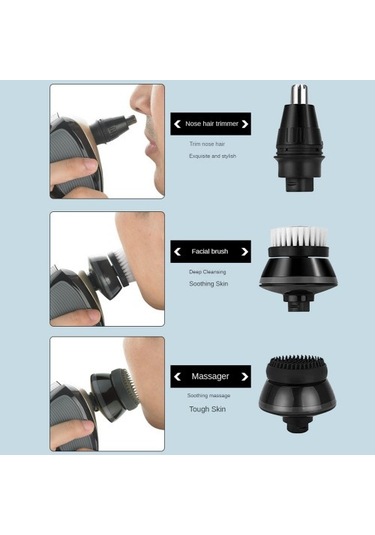 Nose hair trimmer

Trim nose hair

Exquisite and stylish

Facial brush

Deep Cleansing

Soothing Skin

Massager

Soothing massage

Tough Skin