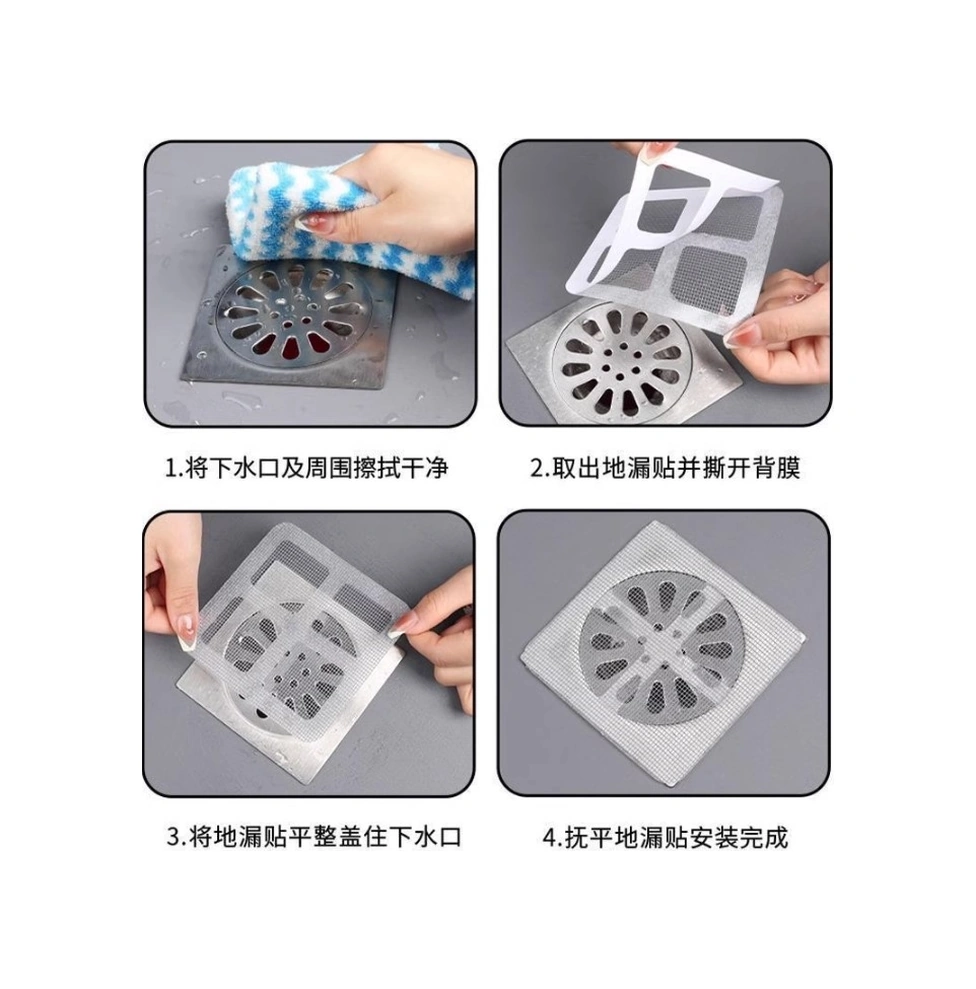 1.将下水口及周围擦拭干净

2.取出地漏贴并撕开背膜

3.将地漏贴平整盖住下水口

4.抚平地漏贴安装完成