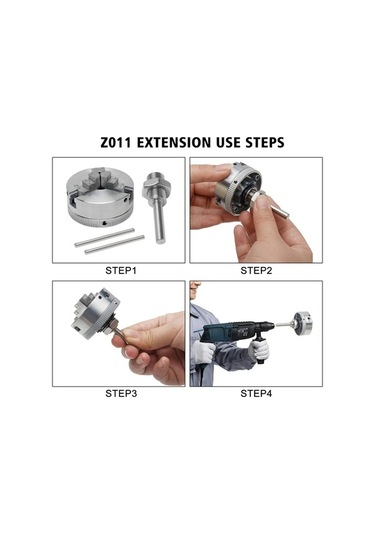 Z011 EXTENSION USE STEPS

STEP1

STEP2

STEP3

STEP4