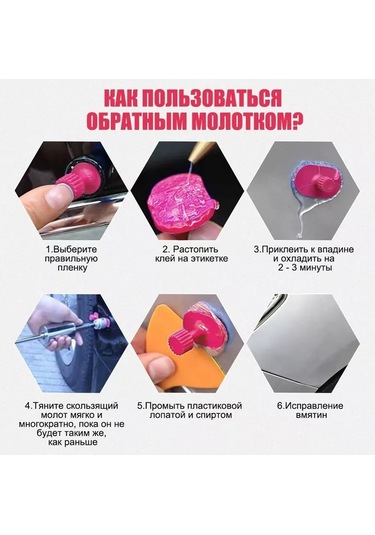 КАК ПОЛЬЗОВАТЬСЯ ОБРАТНЫМ МОЛОТКОМ?

1.Выберите правильную пленку

2. Растопить клей на этикетке

3.Приклеить к впадине и охладить на 2 - 3 минуты

4.Тяните скользящий молот мягко и многократно, пока он не будет таким же, как раньше

5.Промыть пластиковой лопатой и спиртом

6.Исправление вмятин